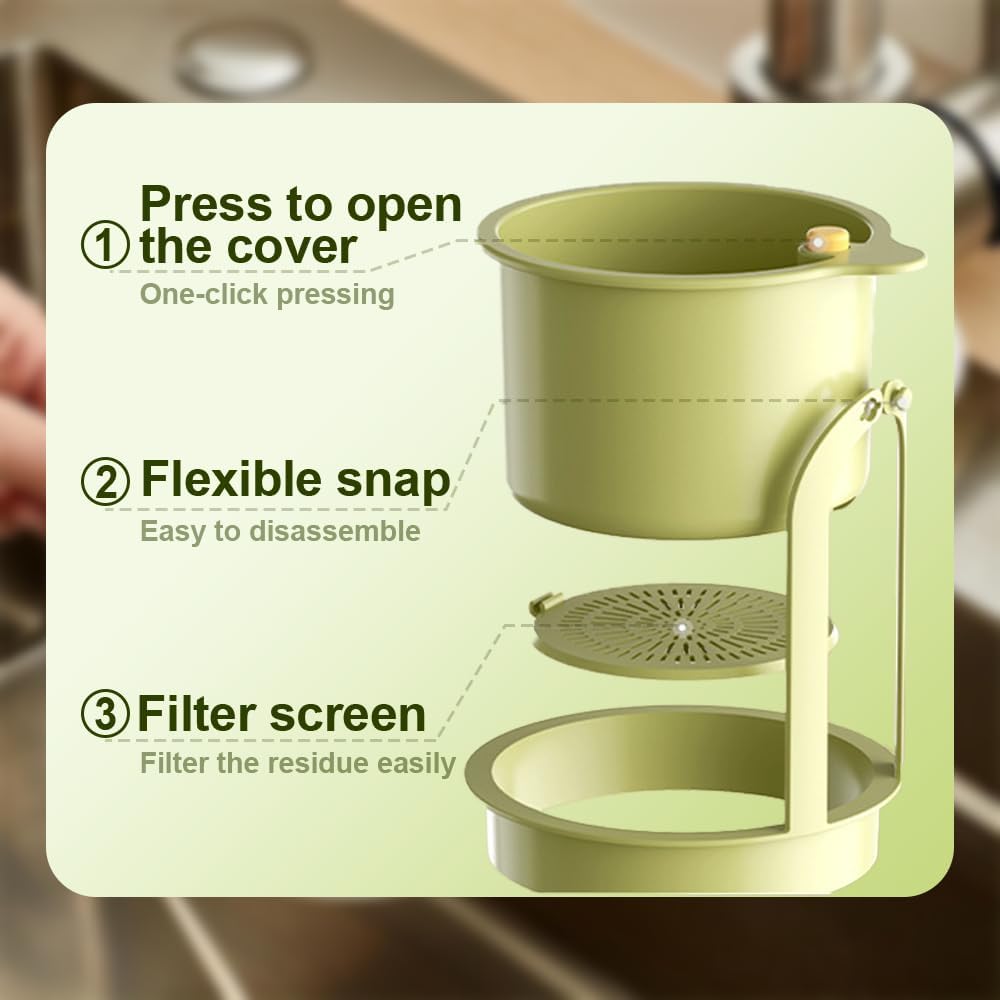 ① Press to open the cover
One-click pressing

② Flexible snap
Easy to disassemble

③ Filter screen
Filter the residue easily